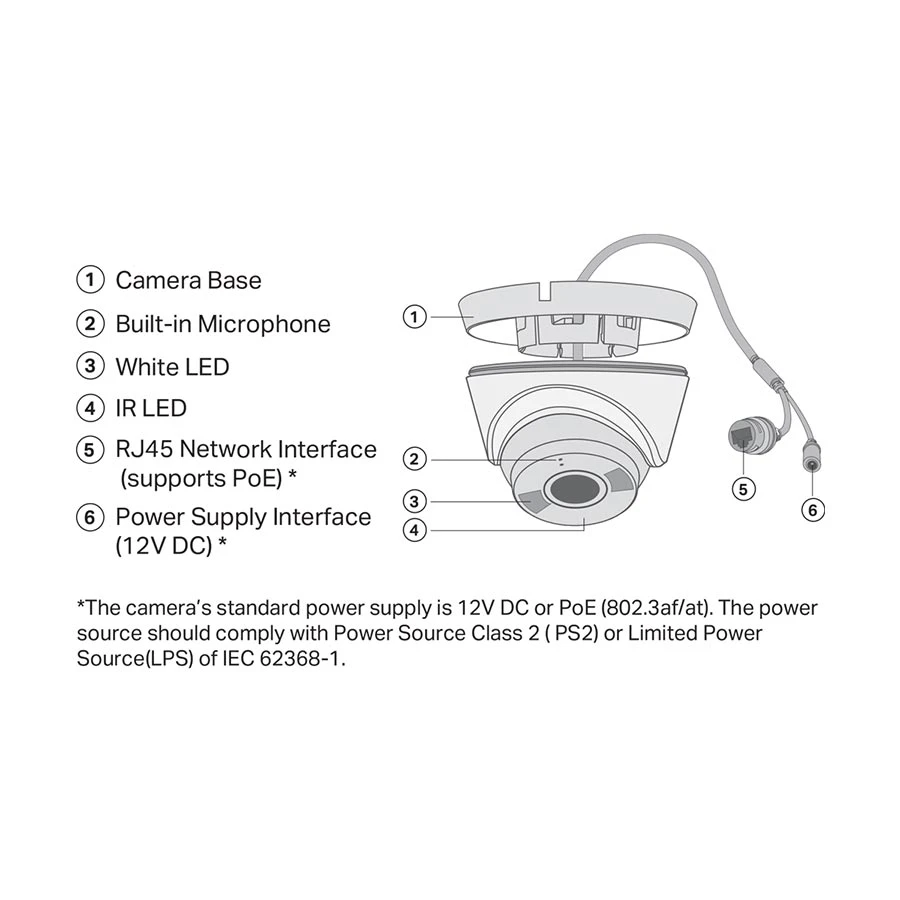 ① Camera Base
② Built-in Microphone
③ White LED
④ IR LED
⑤ RJ45 Network Interface (supports PoE) *
⑥ Power Supply Interface (12V DC) *

①
②
③
④
⑤
⑥

*The camera's standard power supply is 12V DC or PoE (802.3af/at). The power source should comply with Power Source Class 2 ( PS2) or Limited Power Source(LPS) of IEC 62368-1.